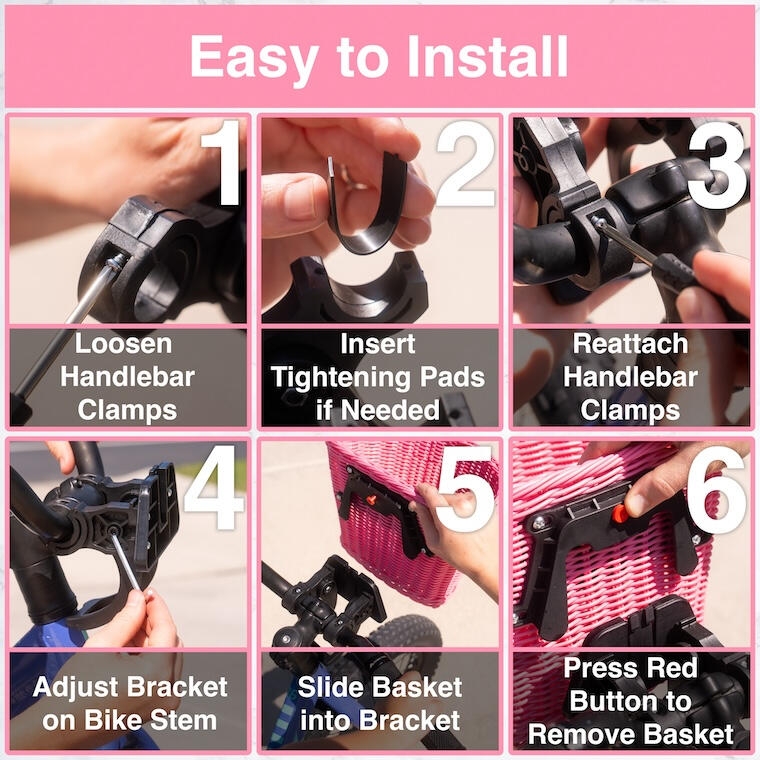 Easy to Install

1
Loosen Handlebar Clamps

2
Insert Tightening Pads if Needed

3
Reattach Handlebar Clamps

4
Adjust Bracket on Bike Stem

5
Slide Basket into Bracket

6
Press Red Button to Remove Basket